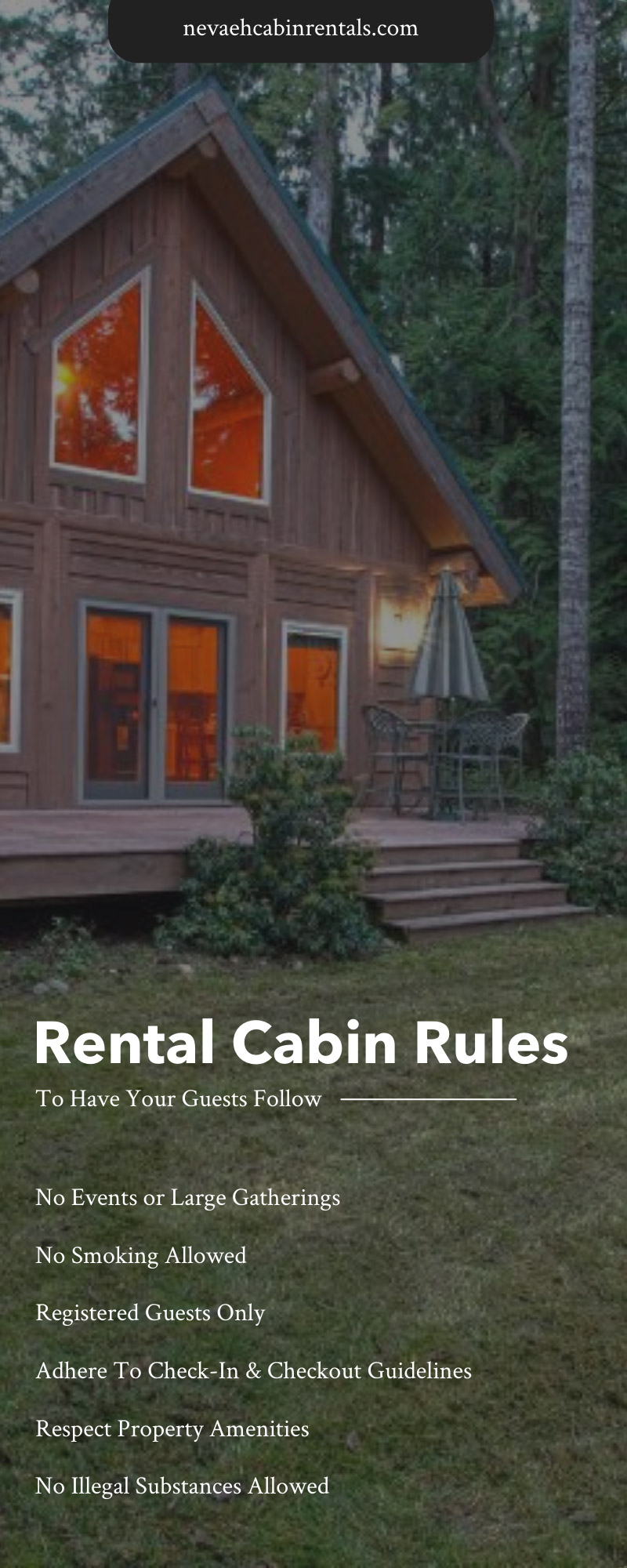 nevaehcabinrentals.com

Rental Cabin Rules

To Have Your Guests Follow

No Events or Large Gatherings

No Smoking Allowed

Registered Guests Only

Adhere To Check-In & Checkout Guidelines

Respect Property Amenities

No Illegal Substances Allowed