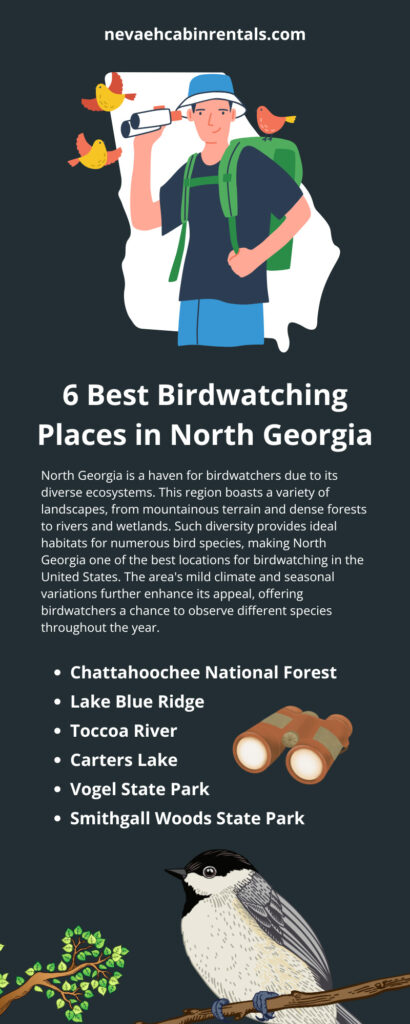 nevaehcabinrentals.com

6 Best Birdwatching Places in North Georgia

North Georgia is a haven for birdwatchers due to its diverse ecosystems. This region boasts a variety of landscapes, from mountainous terrain and dense forests to rivers and wetlands. Such diversity provides ideal habitats for numerous bird species, making North Georgia one of the best locations for birdwatching in the United States. The area's mild climate and seasonal variations further enhance its appeal, offering birdwatchers a chance to observe different species throughout the year.

- Chattahoochee National Forest
- Lake Blue Ridge
- Toccoa River
- Carters Lake
- Vogel State Park
- Smithgall Woods State Park