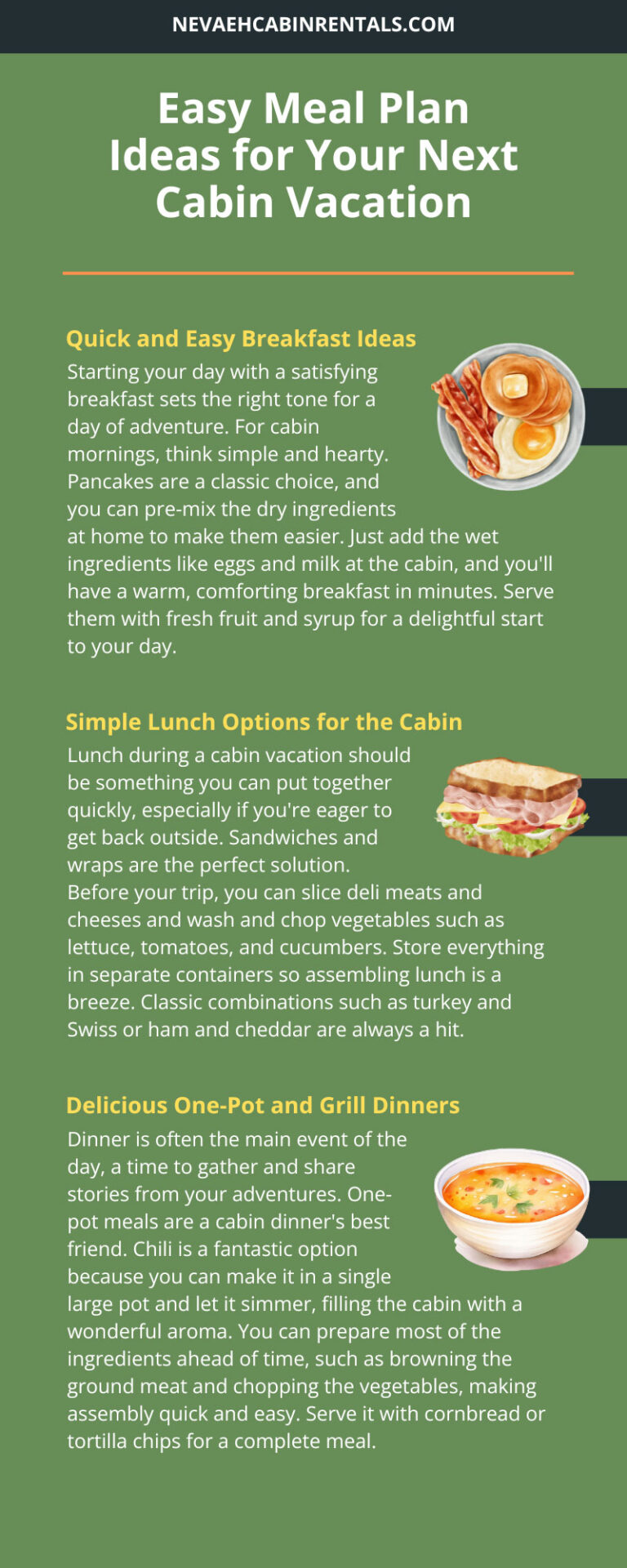 NEVAEHCABINRENTALS.COM

Easy Meal Plan Ideas for Your Next Cabin Vacation

Quick and Easy Breakfast Ideas

Starting your day with a satisfying breakfast sets the right tone for a day of adventure. For cabin mornings, think simple and hearty. Pancakes are a classic choice, and you can pre-mix the dry ingredients at home to make them easier. Just add the wet ingredients like eggs and milk at the cabin, and you'll have a warm, comforting breakfast in minutes. Serve them with fresh fruit and syrup for a delightful start to your day.

Simple Lunch Options for the Cabin

Lunch during a cabin vacation should be something you can put together quickly, especially if you're eager to get back outside. Sandwiches and wraps are the perfect solution. Before your trip, you can slice deli meats and cheeses and wash and chop vegetables such as lettuce, tomatoes, and cucumbers. Store everything in separate containers so assembling lunch is a breeze. Classic combinations such as turkey and Swiss or ham and cheddar are always a hit.

Delicious One-Pot and Grill Dinners

Dinner is often the main event of the day, a time to gather and share stories from your adventures. One-pot meals are a cabin dinner's best friend. Chili is a fantastic option because you can make it in a single large pot and let it simmer, filling the cabin with a wonderful aroma. You can prepare most of the ingredients ahead of time, such as browning the ground meat and chopping the vegetables, making assembly quick and easy. Serve it with cornbread or tortilla chips for a complete meal.